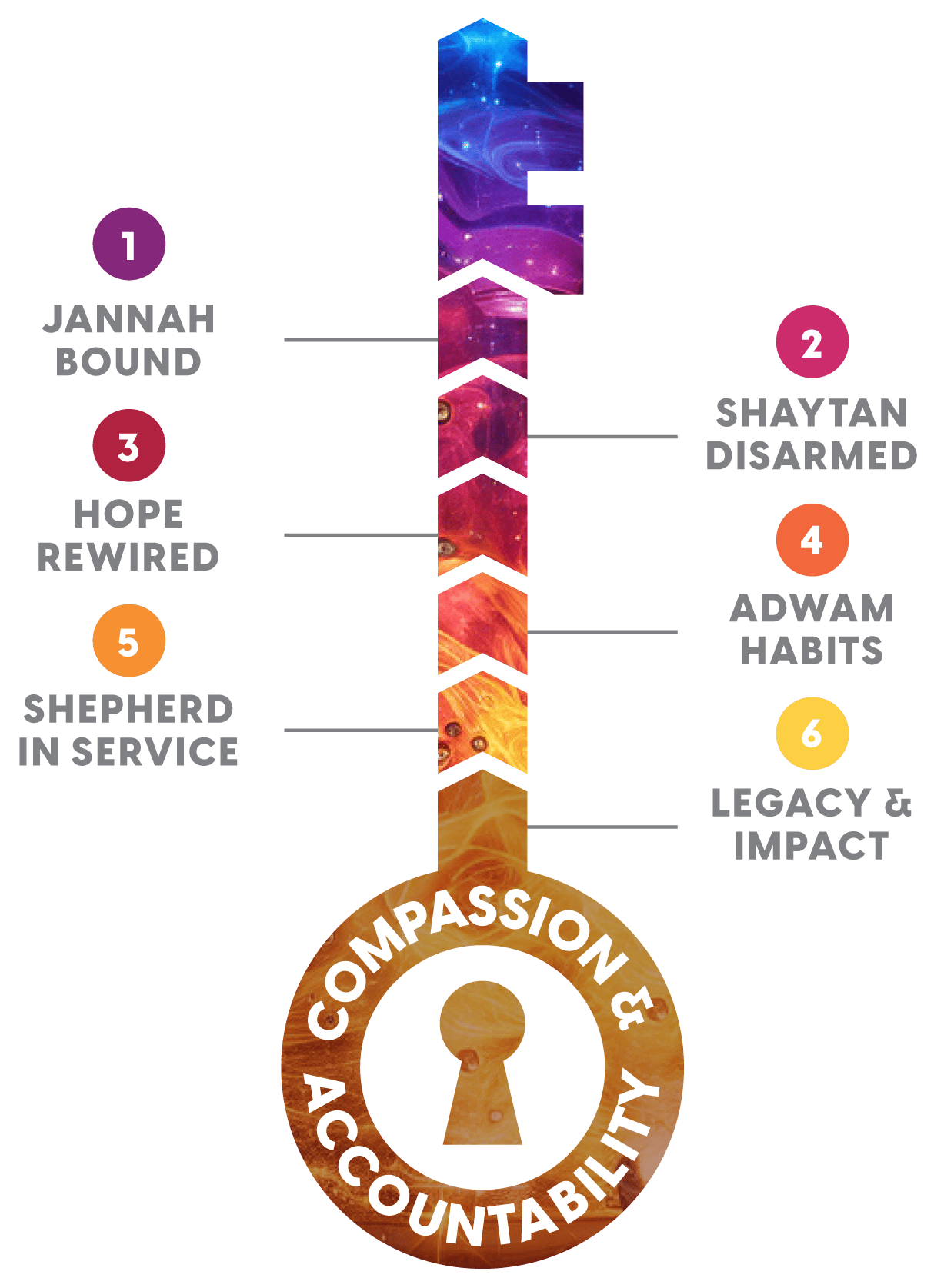 1
JANNAH BOUND

2
SHAYTAN DISARMED

3
HOPE REWIRED

4
ADWAM HABITS

5
SHEPHERD IN SERVICE

6
LEGACY & IMPACT

COMPASSION & ACCOUNTABILITY