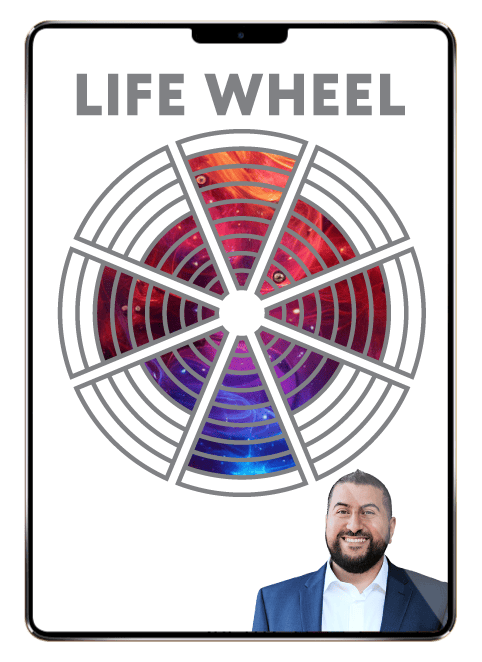 LIFE WHEEL